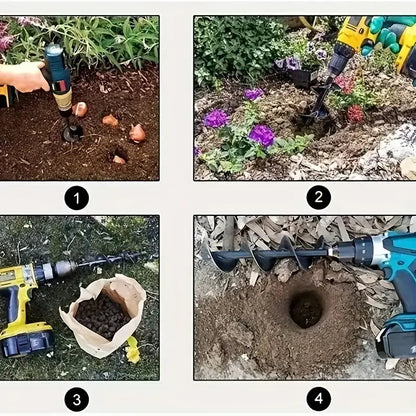 1

2

3

4