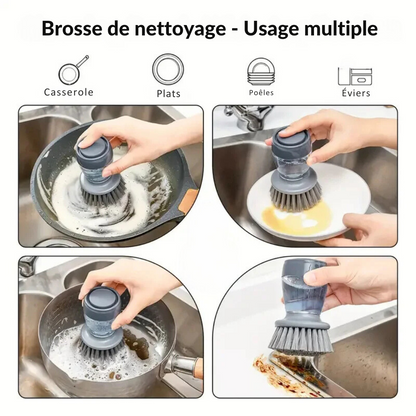 Brosse de nettoyage - Usage multiple

Casserole

Plats

Poêles

Éviers