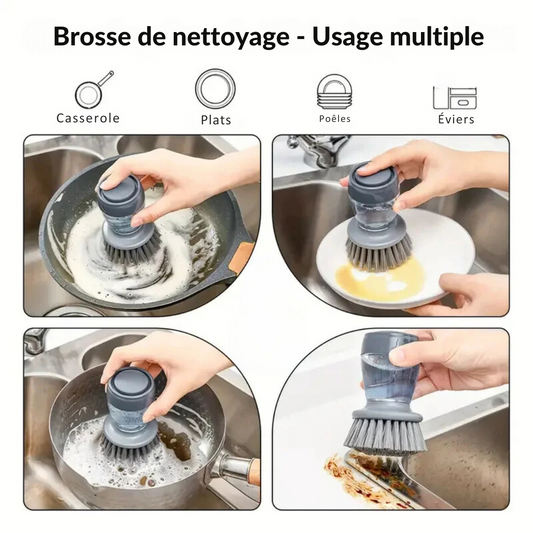 Brosse de nettoyage - Usage multiple

Casserole

Plats

Poêles

Éviers